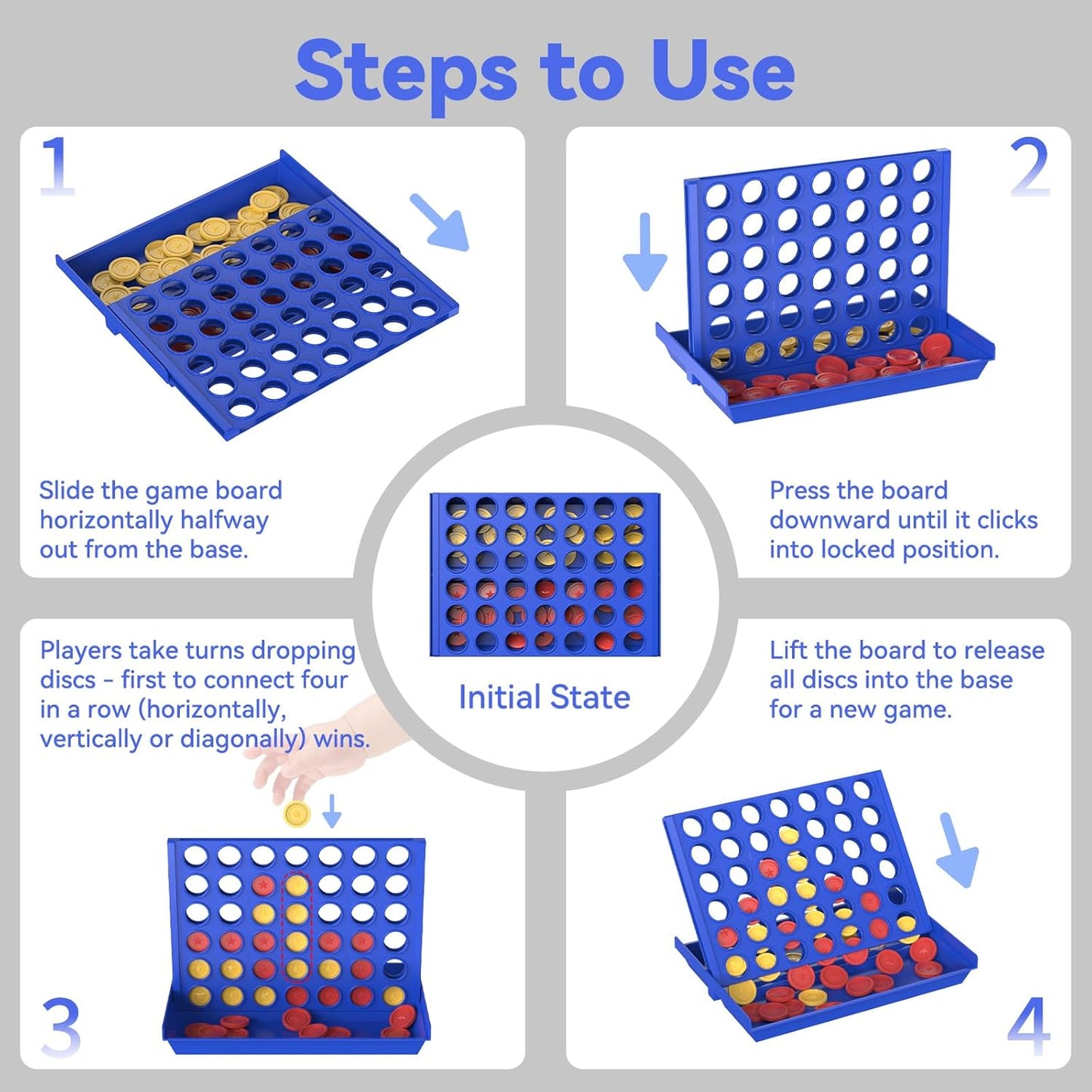 Steps to Use

1

Slide the game board horizontally halfway out from the base.

2

Press the board downward until it clicks into locked position.

Initial State

Players take turns dropping discs - first to connect four in a row (horizontally, vertically or diagonally) wins.

3

Lift the board to release all discs into the base for a new game.

4